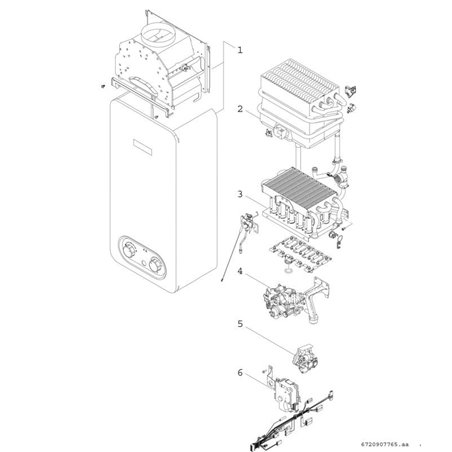 1
2
3
4
5
6
6720907765.aa