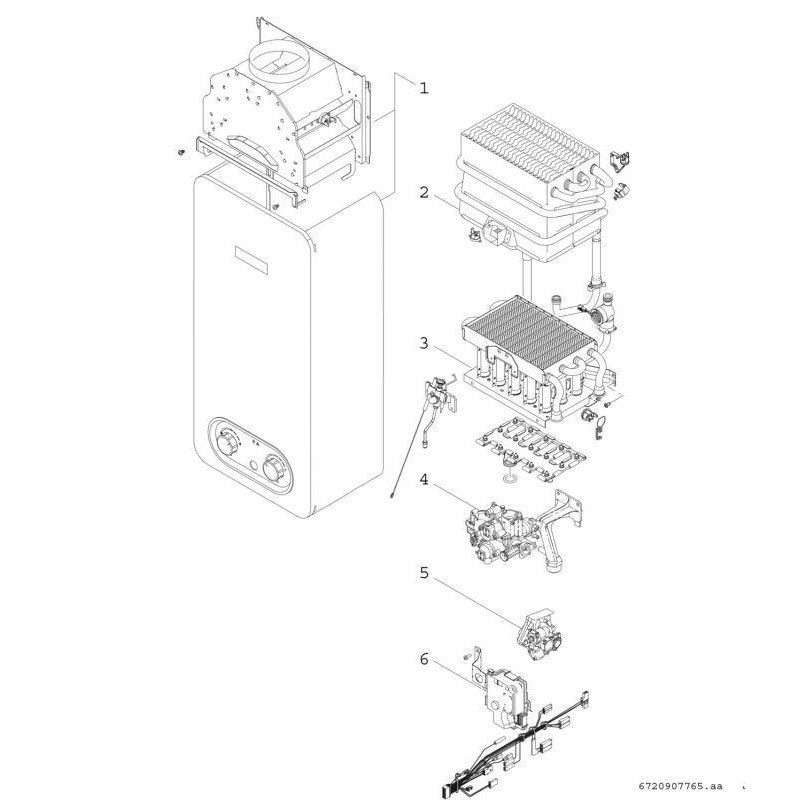 1
2
3
4
5
6
6720907765.aa