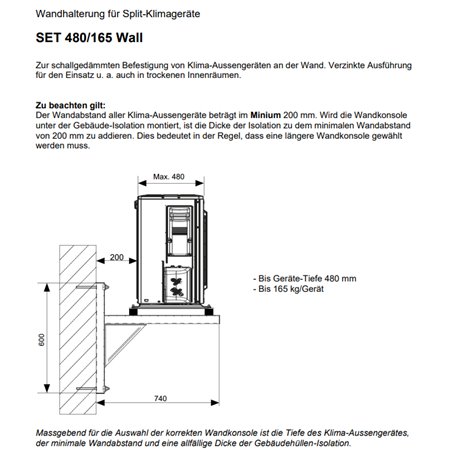 Wandhalterung für Split-Klimageräte

SET 480/165 Wall

Zur schallgedämmten Befestigung von Klima-Aussengeräten an der Wand. Verzinkte Ausführung für den Einsatz u. a. auch in trockenen Innenräumen.

Zu beachten gilt:
Der Wandabstand aller Klima-Aussengeräte beträgt im Minium 200 mm. Wird die Wandkonsole unter der Gebäude-Isolation montiert, ist die Dicke der Isolation zu dem minimalen Wandabstand von 200 mm zu addieren. Dies bedeutet in der Regel, dass eine längere Wandkonsole gewählt werden muss.

Max. 480

200

600

740

- Bis Geräte-Tiefe 480 mm
- Bis 165 kg/Gerät

Massgebend für die Auswahl der korrekten Wandkonsole ist die Tiefe des Klima-Aussengerätes, der minimale Wandabstand und eine allfällige Dicke der Gebäudehüllen-Isolation.